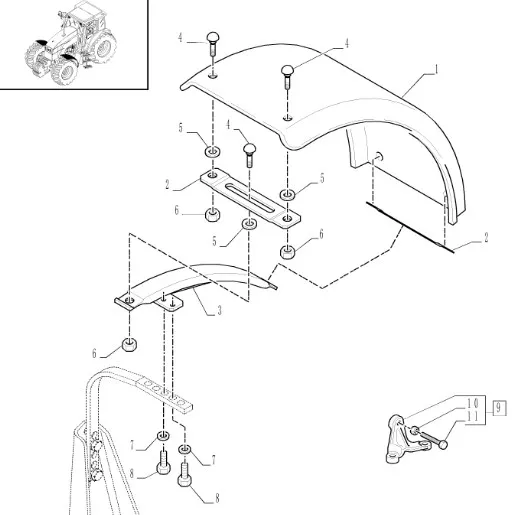 4
4
1
5
4
2
5
6
5
6
2
3
6
10
11
9
7
7
8
8